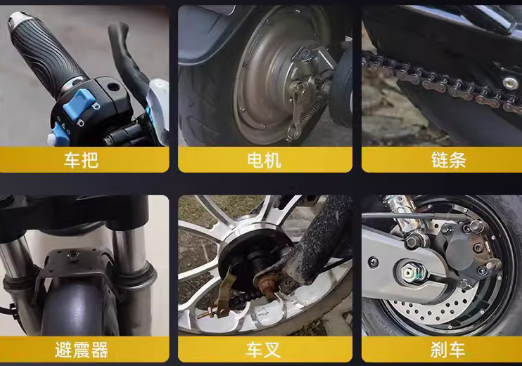 车把

电机

链条

避震器

车叉

刹车