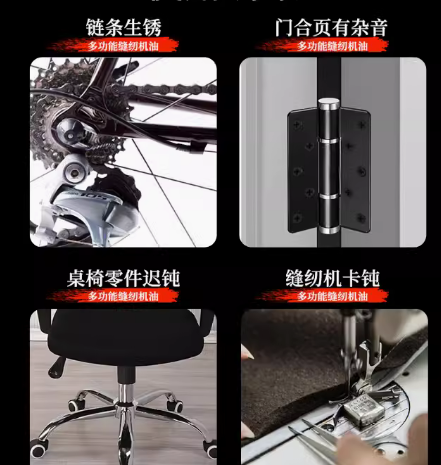 链条生锈
多功能缝纫机油

门合页有杂音
多功能缝纫机油

桌椅零件迟钝
多功能缝纫机油

缝纫机卡钝
多功能缝纫机油